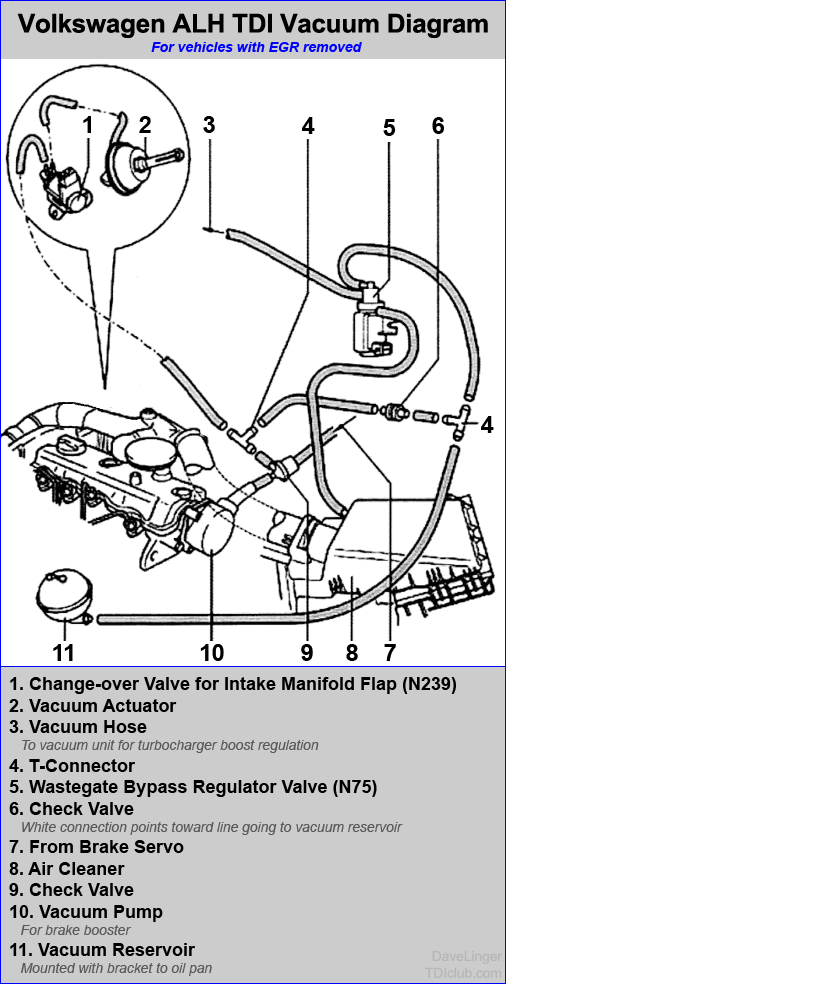 Volkswagen ALH TDI Vacuum Diagram
For vehicles with EGR removed

1 2 3 4 5 6 4

11 10 9 8 7

1. Change-over Valve for Intake Manifold Flap (N239)
2. Vacuum Actuator
3. Vacuum Hose
To vacuum unit for turbocharger boost regulation
4. T-Connector
5. Wastegate Bypass Regulator Valve (N75)
6. Check Valve
White connection points toward line going to vacuum reservoir
7. From Brake Servo
8. Air Cleaner
9. Check Valve
10. Vacuum Pump
For brake booster
11. Vacuum Reservoir
Mounted with bracket to oil pan

DaveLinger
TDIclub.com